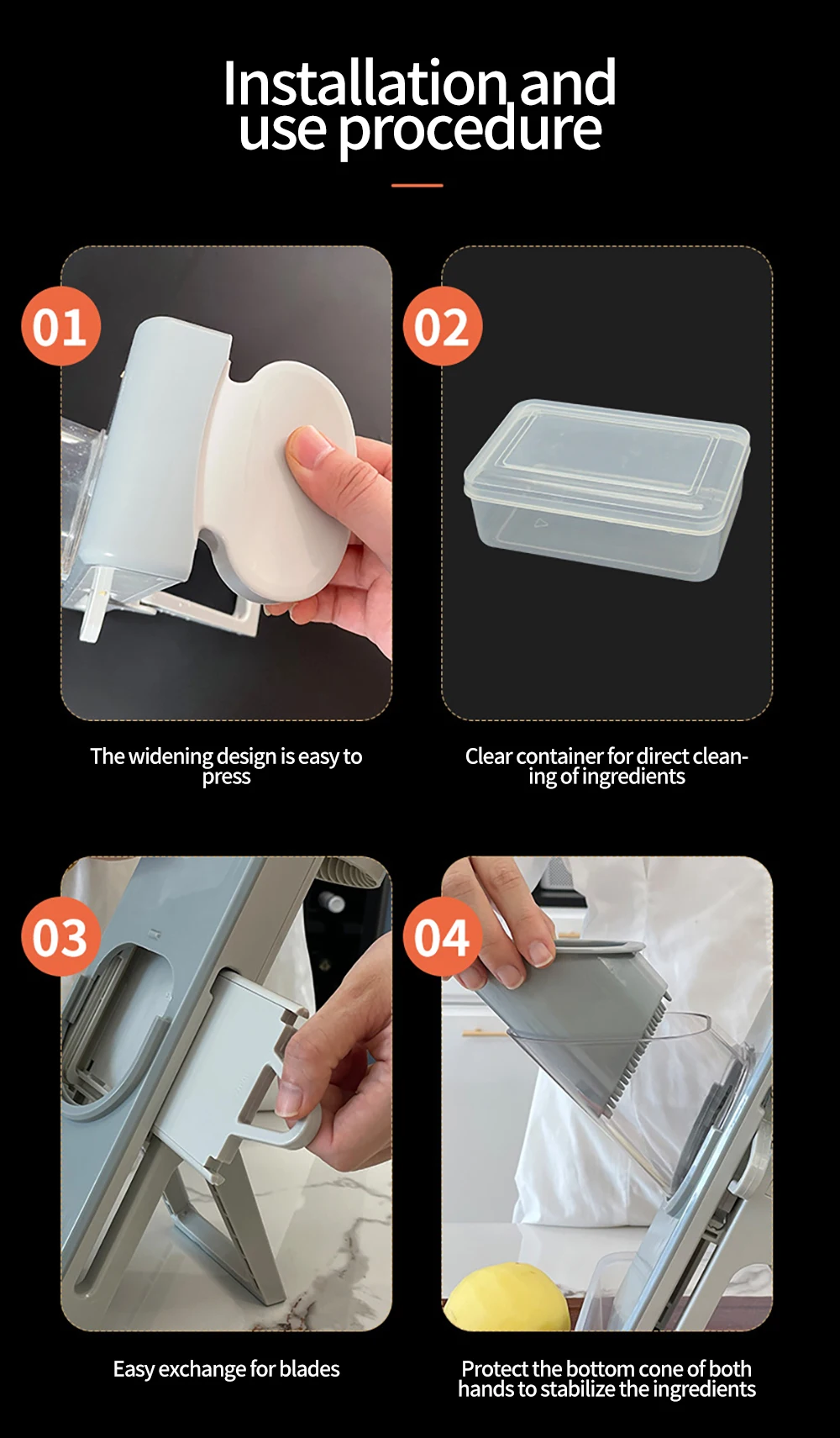 Installation and use procedure

01

The widening design is easy to press

02

Clear container for direct cleaning of ingredients

03

Easy exchange for blades

04

Protect the bottom cone of both hands to stabilize the ingredients