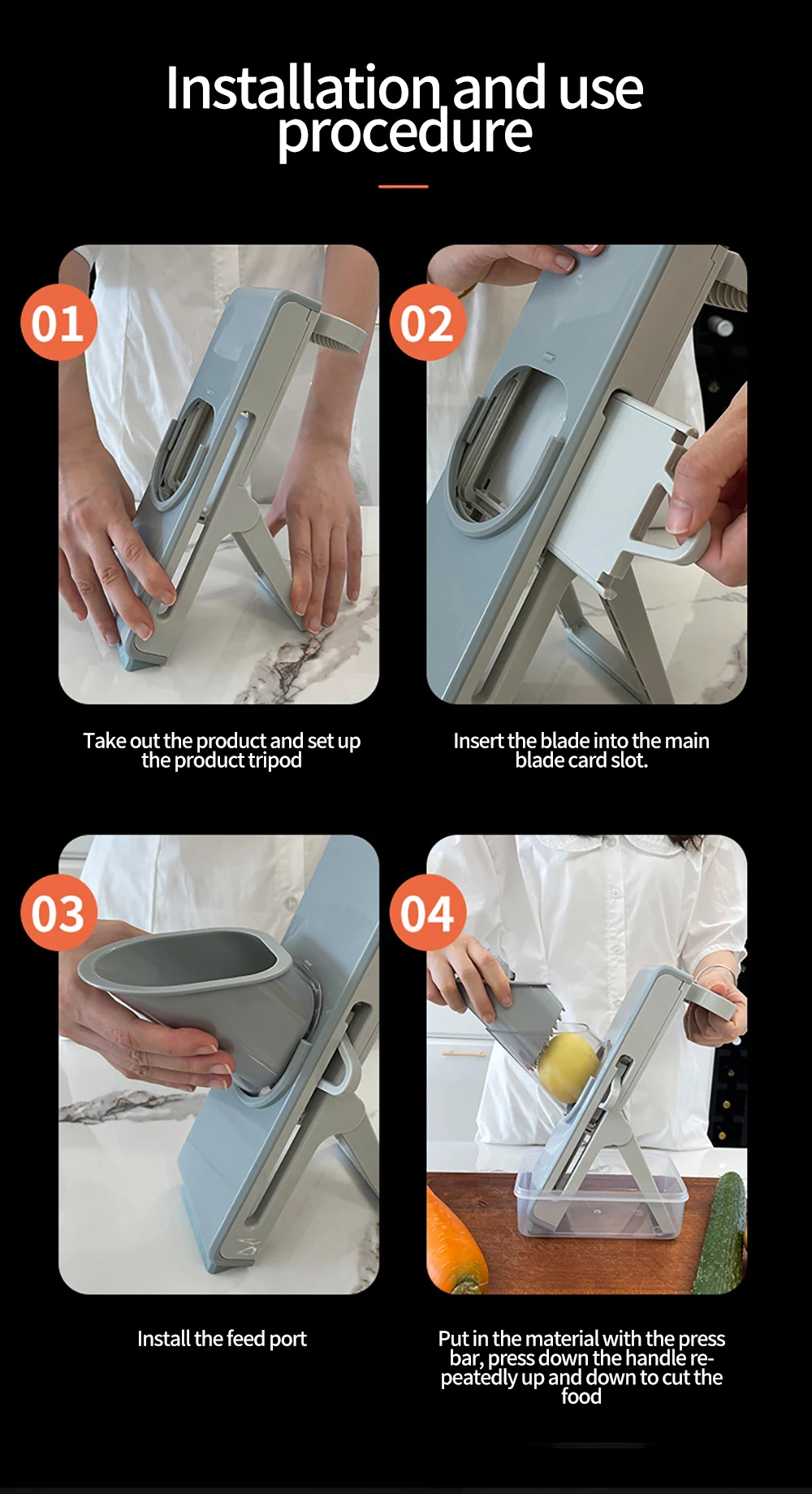 Installation and use procedure

01

Take out the product and set up the product tripod

02

Insert the blade into the main blade card slot.

03

Install the feed port

04

Put in the material with the press bar, press down the handle repeatedly up and down to cut the food